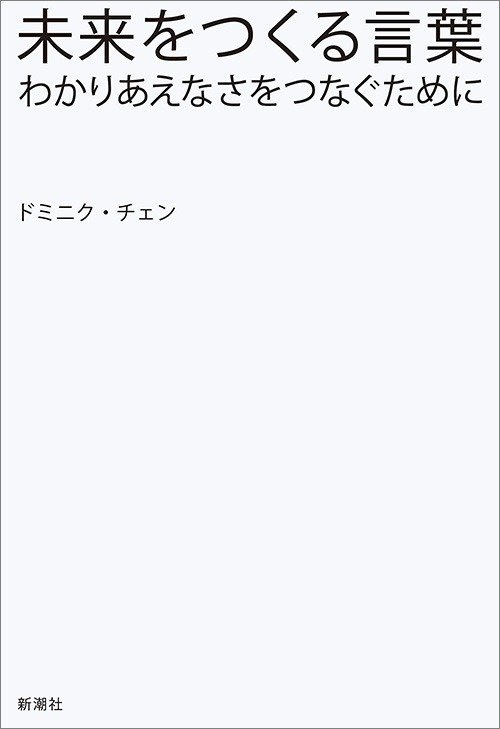 未来をつくる言葉
わかりあえなさをつなぐために

ドミニク・チェン

新潮社