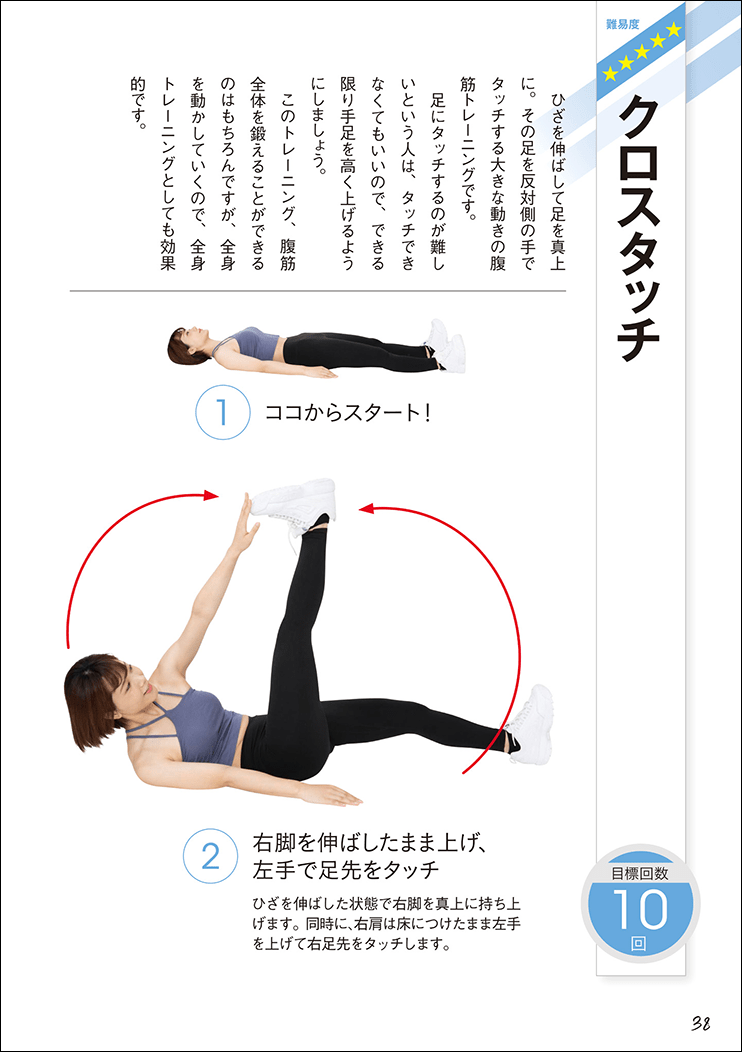 難易度
★★★★

クロスタッチ

ひざを伸ばして足を真上に。その足を反対側の手でタッチする大きな動きの腹筋トレーニングです。

足にタッチするのが難しいという人は、タッチできなくてもいいので、できる限り手足を高く上げるようにしましょう。

このトレーニング、腹筋全体を鍛えることができるのはもちろんですが、全身を動かしていくので、全身トレーニングとしても効果的です。

1 ココからスタート!

2 右脚を伸ばしたまま上げ、左手で足先をタッチ

ひざを伸ばした状態で右脚を真上に持ち上げます。同時に、右肩は床につけたまま左手を上げて右足先をタッチします。

目標回数
10
回

38